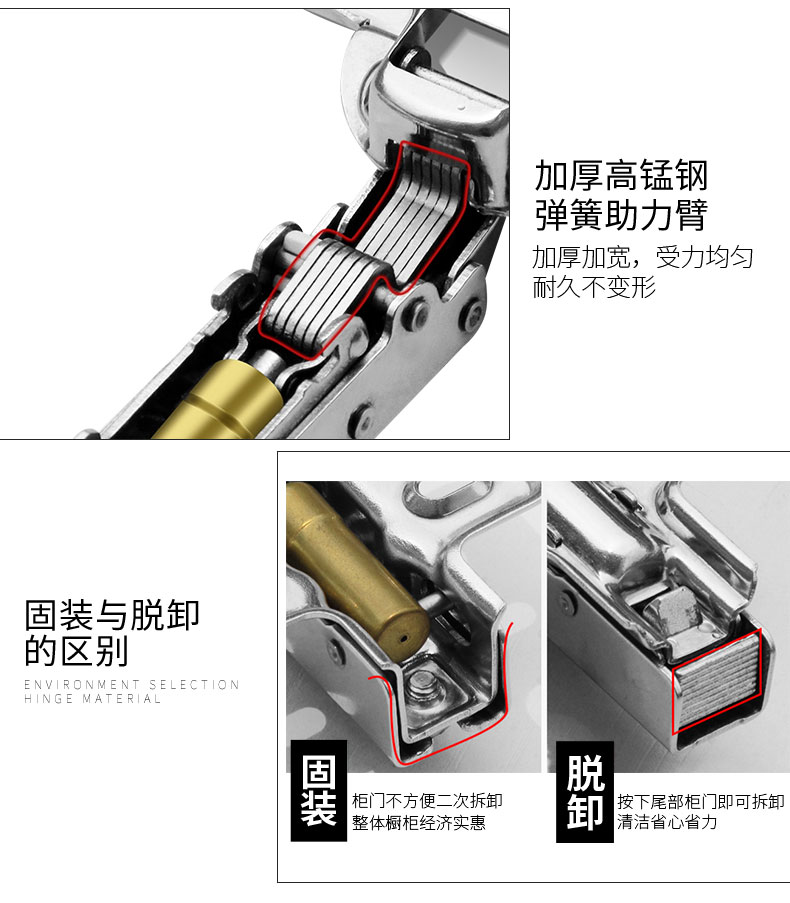 加厚高锰钢
弹簧助力臂

加厚加宽，受力均匀
耐久不变形

固装与脱卸
的区别

ENVIRONMENT SELECTION
HINGE MATERIAL

固装

柜门不方便二次拆卸
整体橱柜经济实惠

脱卸

按下尾部柜门即可拆卸
清洁省心省力